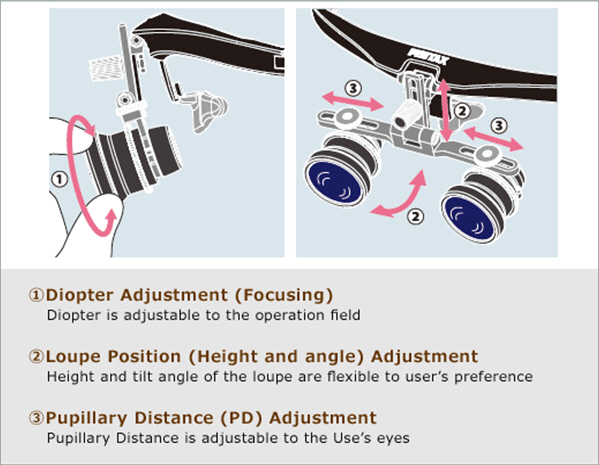 ①

PENTAX

③

②

③

②

①Diopter Adjustment (Focusing)
Diopter is adjustable to the operation field

②Loupe Position (Height and angle) Adjustment
Height and tilt angle of the loupe are flexible to user's preference

③Pupillary Distance (PD) Adjustment
Pupillary Distance is adjustable to the Use's eyes